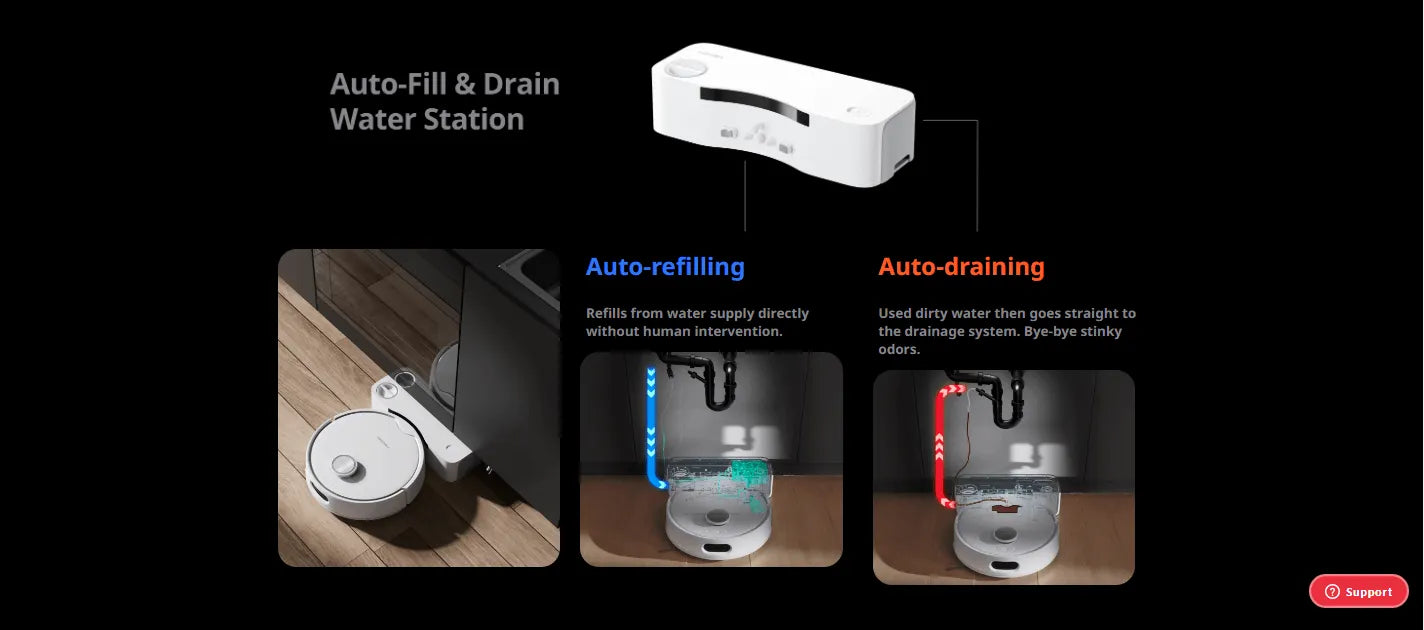 Auto-Fill & Drain Water Station

Auto-refilling

Refills from water supply directly without human intervention.

Auto-draining

Used dirty water then goes straight to the drainage system. Bye-bye stinky odors.

Support